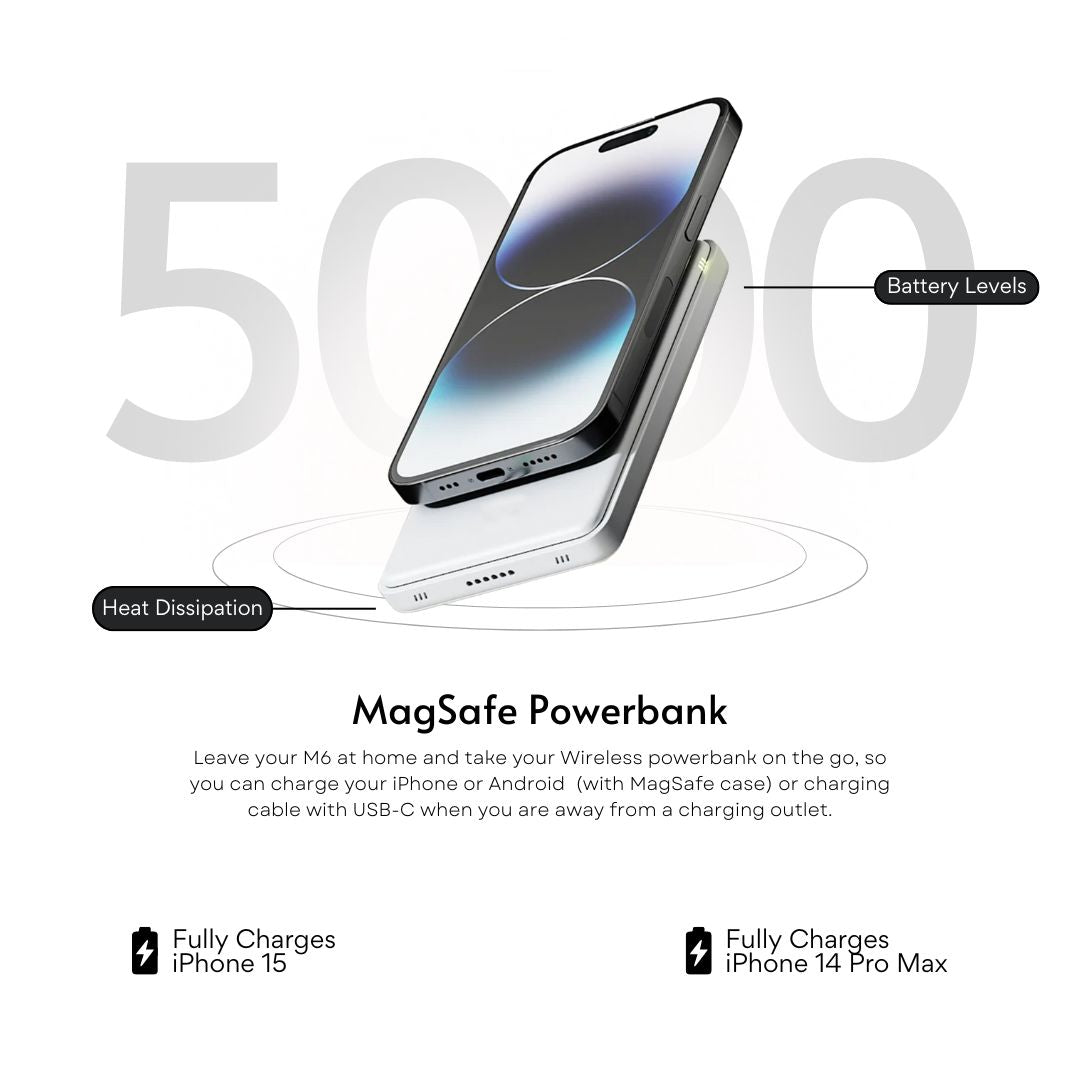 5000

Battery Levels

Heat Dissipation

MagSafe Powerbank

Leave your M6 at home and take your Wireless powerbank on the go, so you can charge your iPhone or Android (with MagSafe case) or charging cable with USB-C when you are away from a charging outlet.

Fully Charges iPhone 15

Fully Charges iPhone 14 Pro Max